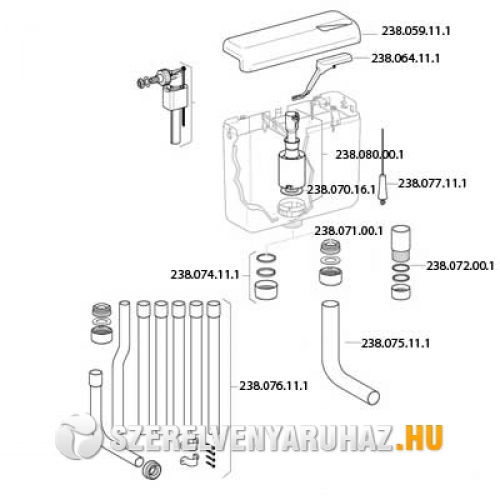 238.059.11.1
238.064.11.1
238.080.00.1
238.070.16.1
238.077.11.1
238.071.00.1
238.074.11.1
238.072.00.1
238.075.11.1
238.076.11.1
SZERELVENYARUHAZ.HU